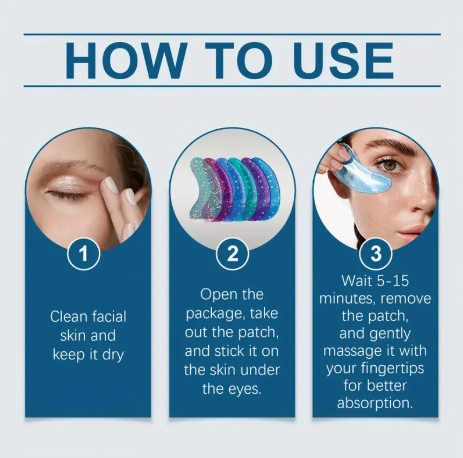 HOW TO USE

1

Clean facial skin and keep it dry

2

Open the package, take out the patch, and stick it on the skin under the eyes.

3

Wait 5-15 minutes, remove the patch, and gently massage it with your fingertips for better absorption.